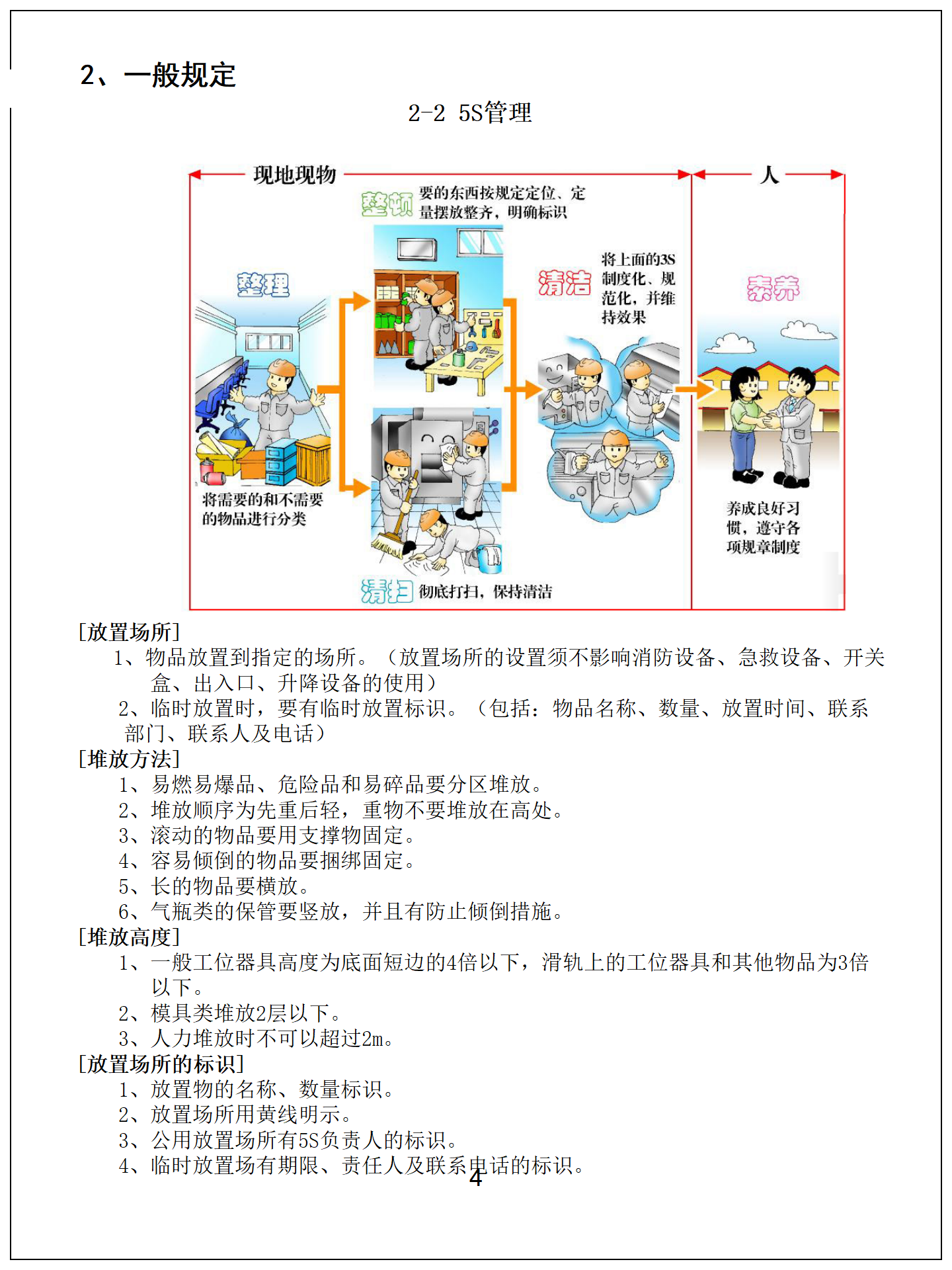 2、一般规定

2-2 5S管理

现地现物

人

整顿 要的东西按规定定位、定量摆放整齐，明确标识

整理

清洁 将上面的3S制度化、规范化，并维持效果

素养

将需要的和不需要的物品进行分类

养成良好习惯，遵守各项规章制度

清扫 彻底打扫，保持清洁

[放置场所]

1、物品放置到指定的场所。（放置场所的设置须不影响消防设备、急救设备、开关盒、出入口、升降设备的使用）

2、临时放置时，要有临时放置标识。（包括：物品名称、数量、放置时间、联系部门、联系人及电话）

[堆放方法]

1、易燃易爆品、危险品和易碎品要分区堆放。

2、堆放顺序为先重后轻，重物不要堆放在高处。

3、滚动的物品要用支撑物固定。

4、容易倾倒的物品要捆绑固定。

5、长的物品要横放。

6、气瓶类的保管要竖放，并且有防止倾倒措施。

[堆放高度]

1、一般工位器具高度为底面短边的4倍以下，滑轨上的工位器具和其他物品为3倍以下。

2、模具类堆放2层以下。

3、人力堆放时不可以超过2m。

[放置场所的标识]

1、放置物的名称、数量标识。

2、放置场所用黄线明示。

3、公用放置场所有5S负责人的标识。

4、临时放置场有期限、责任人及联系电话的标识。

4